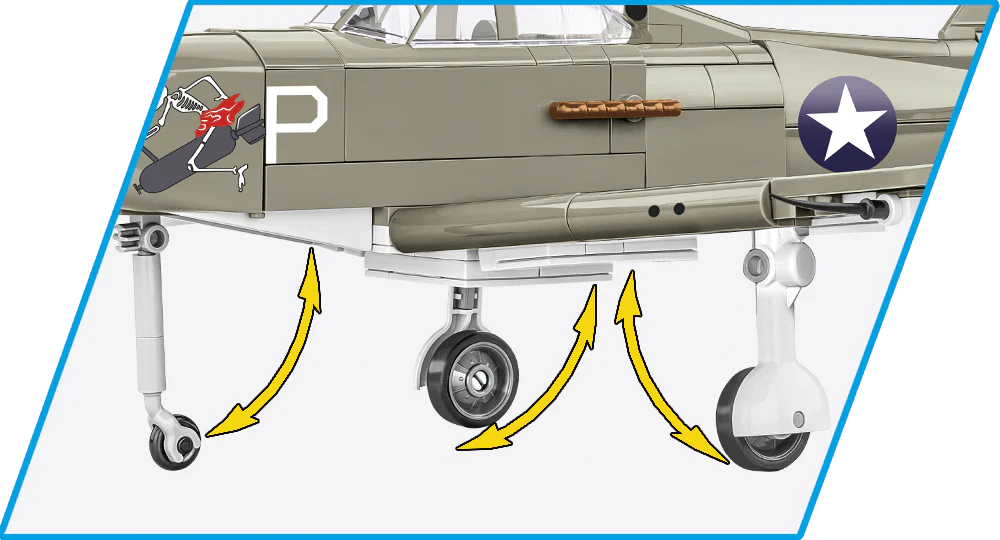 P